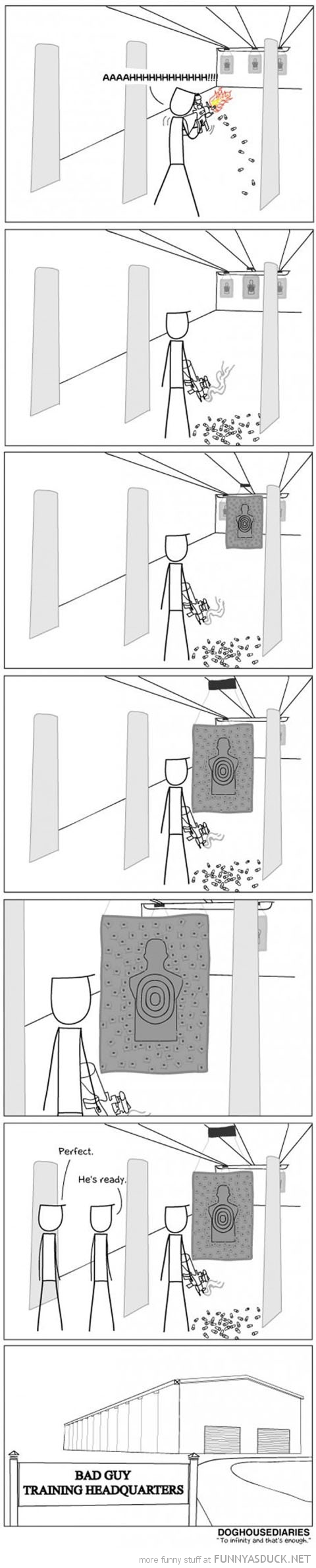 AAAAHHHHHHHHHHHH!!!!

Perfect.

He's ready.

BAD GUY
TRAINING HEADQUARTERS

DOGHOUSEDIARIES
"To infinity and that's enough."

more funny stuff at FUNNYASDUCK.NET